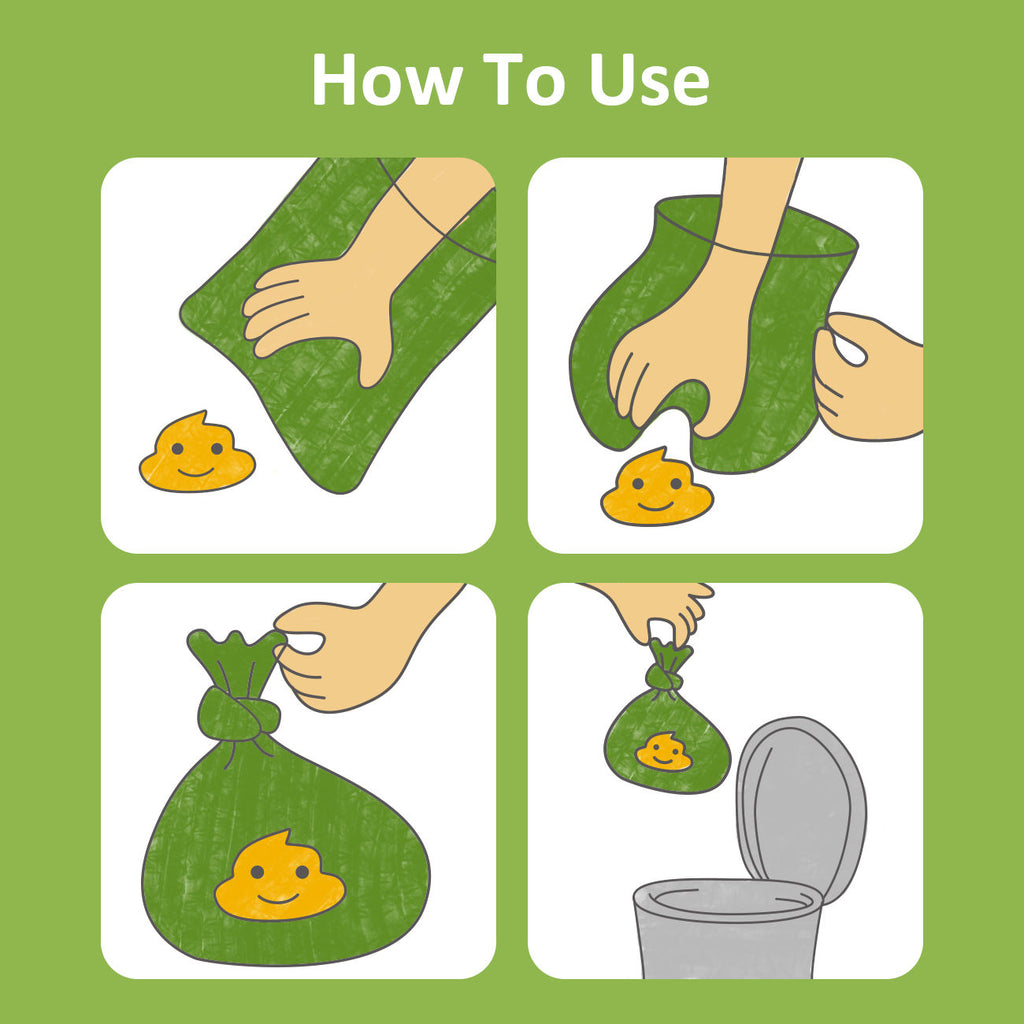 How To Use